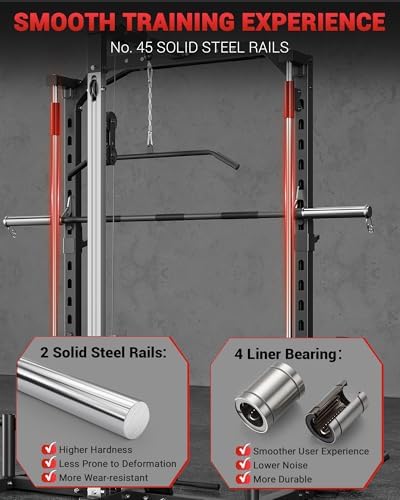 SMOOTH TRAINING EXPERIENCE

No. 45 SOLID STEEL RAILS

2 Solid Steel Rails:

Higher Hardness
Less Prone to Deformation
More Wear-resistant

4 Liner Bearing:

Smoother User Experience
Lower Noise
More Durable